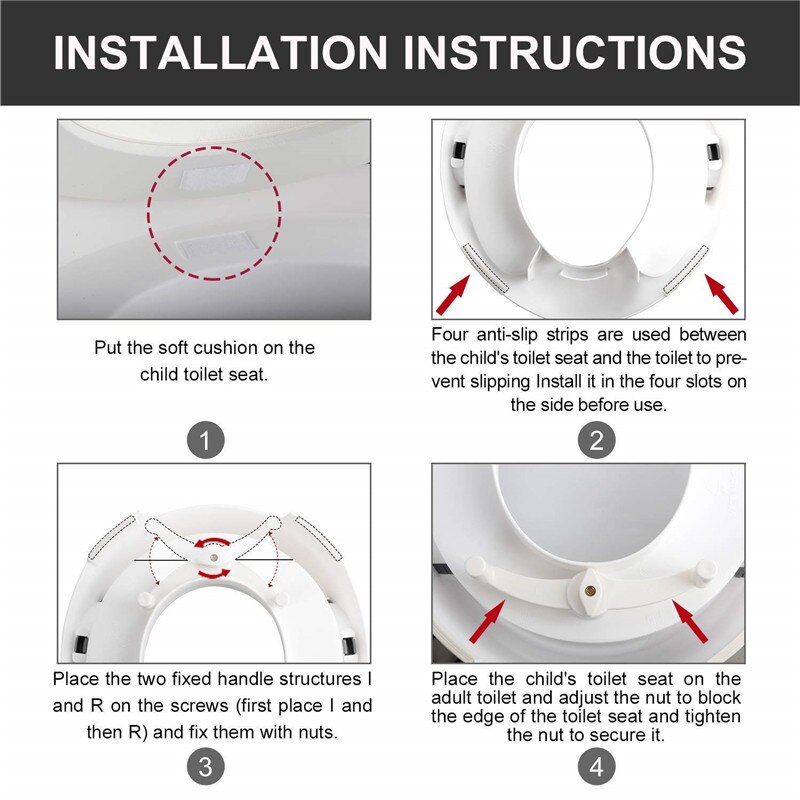 INSTALLATION INSTRUCTIONS

Put the soft cushion on the child toilet seat.

1

Four anti-slip strips are used between the child's toilet seat and the toilet to prevent slipping Install it in the four slots on the side before use.

2

Place the two fixed handle structures I and R on the screws (first place I and then R) and fix them with nuts.

3

Place the child's toilet seat on the adult toilet and adjust the nut to block the edge of the toilet seat and tighten the nut to secure it.

4